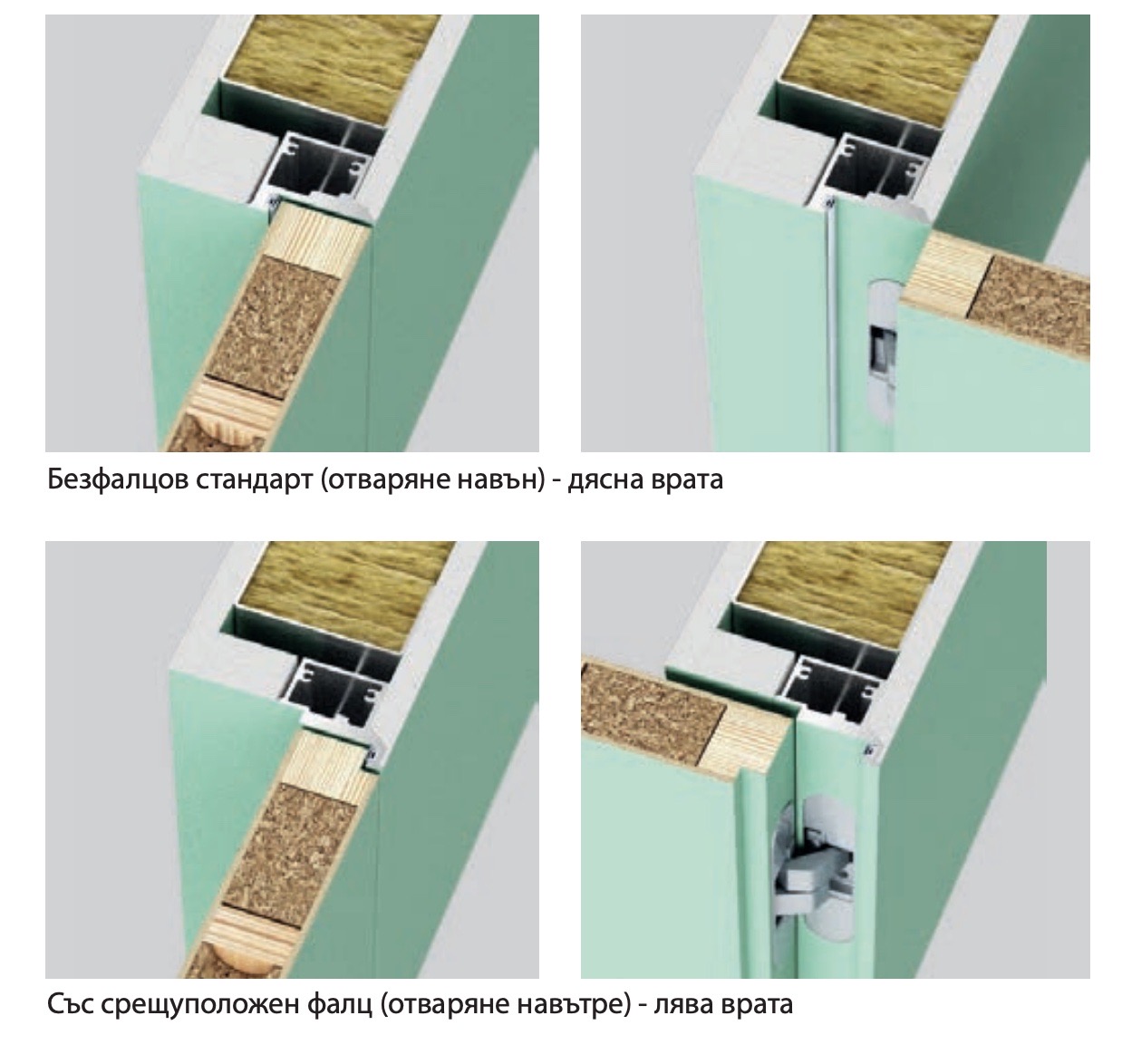 Безфалцов стандарт (отваряне навън) - дясна врата

Със срещуположен фалц (отваряне навътре) - лява врата